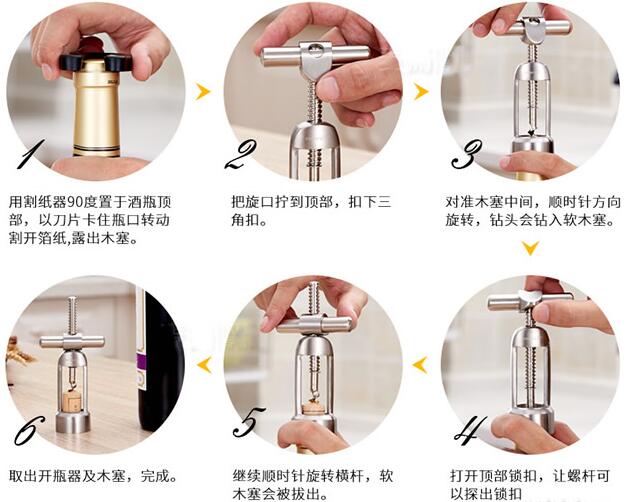 1

用割纸器90度置于酒瓶顶部，以刀片卡住瓶口转动割开箔纸,露出木塞。

2

把旋口拧到顶部，扣下三角扣。

3

对准木塞中间，顺时针方向旋转，钻头会钻入软木塞。

4

打开顶部锁扣，让螺杆可以探出锁扣

5

继续顺时针旋转横杆，软木塞会被拔出。

6

取出开瓶器及木塞，完成。