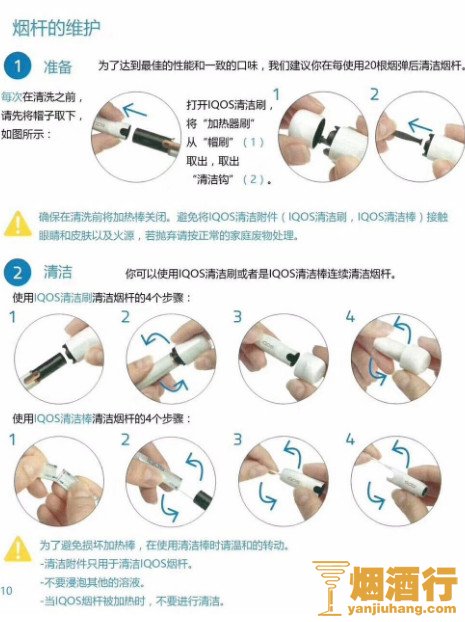 烟杆的维护

1 准备 为了达到最佳的性能和一致的口味，我们建议你在每使用20根烟弹后清洁烟杆。

每次在清洗之前，请先将帽子取下，如图所示：

打开IQOS清洁刷，将“加热器刷”从“帽刷”（1）取出，取出“清洁钩”（2）。

1

2

确保在清洗前将加热棒关闭。避免将IQOS清洁附件（IQOS清洁刷，IQOS清洁棒）接触眼睛和皮肤以及火源，若抛弃请按正常的家庭废物处理。

2 清洁 你可以使用IQOS清洁刷或者是IQOS清洁棒连续清洁烟杆。

使用IQOS清洁刷清洁烟杆的4个步骤：

1 2 3 4

使用IQOS清洁棒清洁烟杆的4个步骤：

1 2 3 4

为了避免损坏加热棒，在使用清洁棒时请温和的转动。
-清洁附件只用于清洁IQOS烟杆。
-不要浸泡其他的溶液。
-当IQOS烟杆被加热时，不要进行清洁。

10

烟酒行
yanjiuhang.com